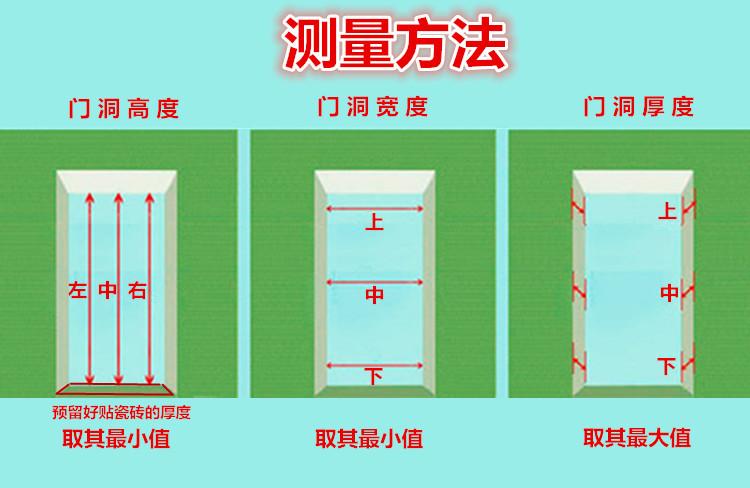 测量方法

门洞高度

左 中 右

预留好贴瓷砖的厚度

取其最小值

门洞宽度

上

中

下

取其最小值

门洞厚度

上

中

下

取其最大值